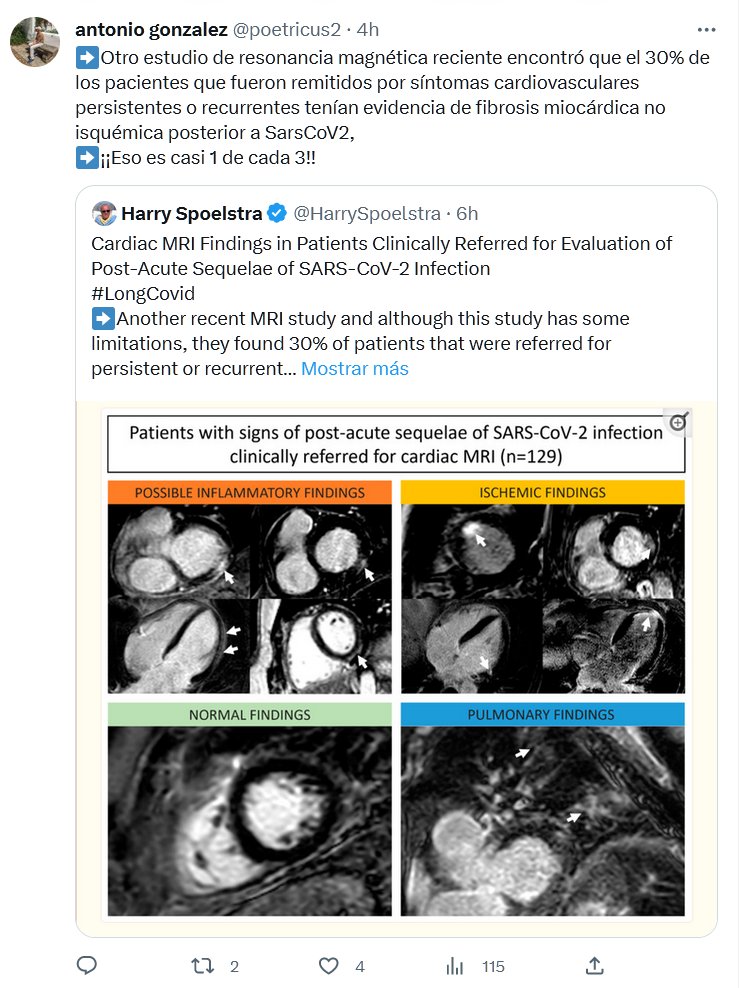 antonio gonzalez @poetricus2 · 4h

➡️Otro estudio de resonancia magnética reciente encontró que el 30% de los pacientes que fueron remitidos por síntomas cardiovasculares persistentes o recurrentes tenían evidencia de fibrosis miocárdica no isquémica posterior a SarsCoV2,
➡️¡¡Eso es casi 1 de cada 3!!

Harry Spoelstra @HarrySpoelstra · 6h
Cardiac MRI Findings in Patients Clinically Referred for Evaluation of Post-Acute Sequelae of SARS-CoV-2 Infection
#LongCovid
➡️Another recent MRI study and although this study has some limitations, they found 30% of patients that were referred for persistent or recurrent... Mostrar más

Patients with signs of post-acute sequelae of SARS-CoV-2 infection clinically referred for cardiac MRI (n=129)

POSSIBLE INFLAMMATORY FINDINGS

ISCHEMIC FINDINGS

NORMAL FINDINGS

PULMONARY FINDINGS

2 4 115